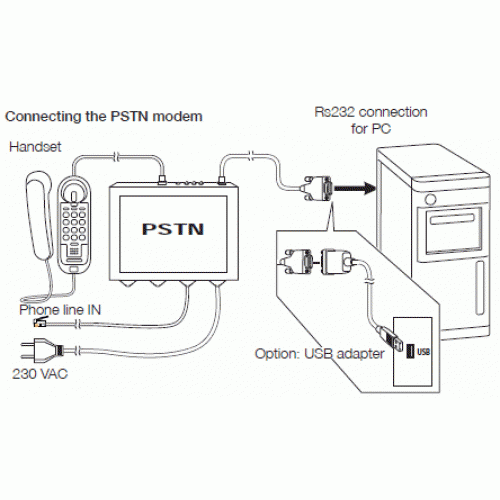 Connecting the PSTN modem

Rs232 connection for PC

Handset

PSTN

Phone line IN

230 VAC

Option: USB adapter

USB